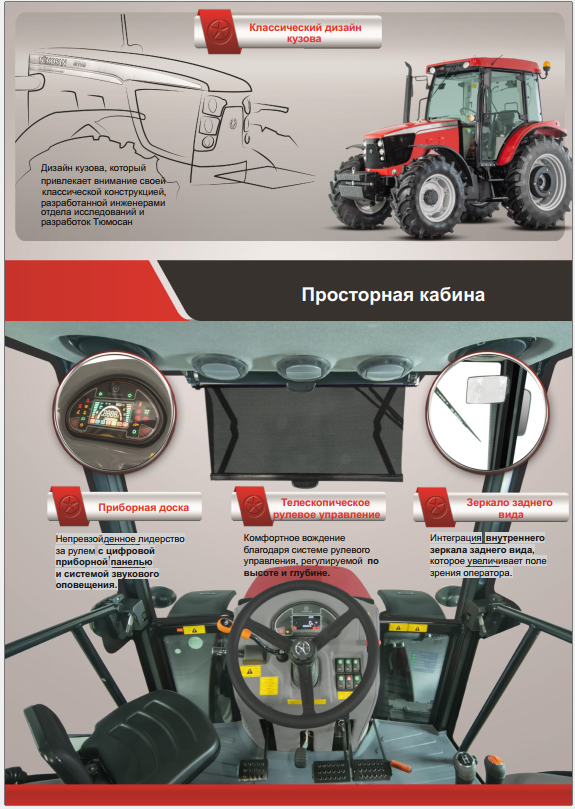 Классический дизайн кузова

Дизайн кузова, который привлекает внимание своей классической конструкцией, разработанной инженерами отдела исследований и разработок Тюмосан

Просторная кабина

Приборная доска

Непревзойденное лидерство за рулем с цифровой приборной панелью и системой звукового оповещения.

Телескопическое рулевое управление

Комфортное вождение благодаря системе рулевого управления, регулируемой по высоте и глубине.

Зеркало заднего вида

Интеграция внутреннего зеркала заднего вида, которое увеличивает поле зрения оператора.